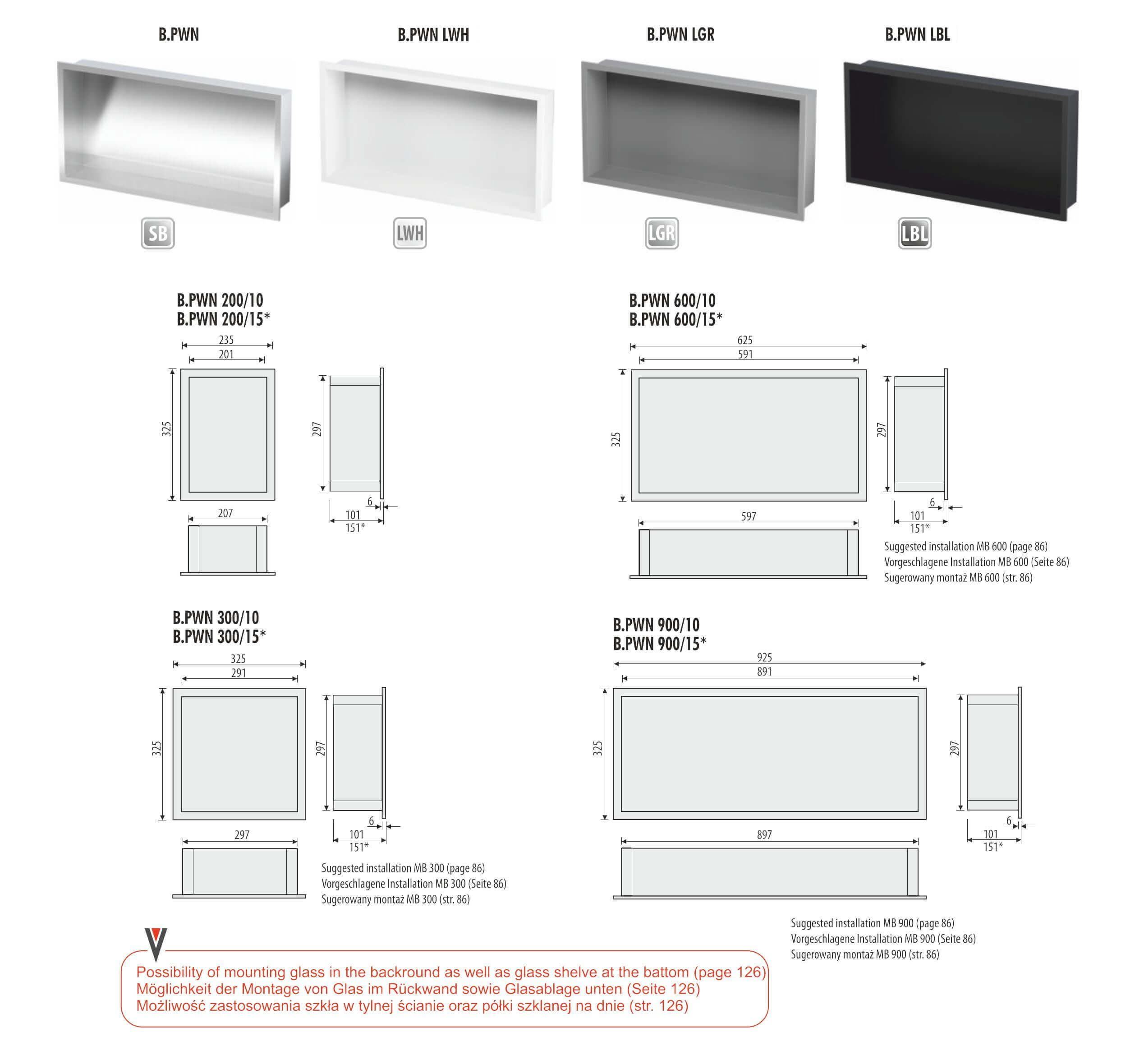 B.PWN

B.PWN LWH

B.PWN LGR

B.PWN LBL

SB

LWH

LGR

LBL

B.PWN 200/10
B.PWN 200/15*

235
201
325
297
207
6
101
151*

B.PWN 600/10
B.PWN 600/15*

625
591
325
297
597
6
101
151*

Suggested installation MB 600 (page 86)
Vorgeschlagene Installation MB 600 (Seite 86)
Sugerowany montaż MB 600 (str. 86)

B.PWN 300/10
B.PWN 300/15*

325
291
325
297
297
6
101
151*

Suggested installation MB 300 (page 86)
Vorgeschlagene Installation MB 300 (Seite 86)
Sugerowany montaż MB 300 (str. 86)

B.PWN 900/10
B.PWN 900/15*

925
891
325
297
897
6
101
151*

Suggested installation MB 900 (page 86)
Vorgeschlagene Installation MB 900 (Seite 86)
Sugerowany montaż MB 900 (str. 86)

Possibility of mounting glass in the backround as well as glass shelve at the battom (page 126)
Möglichkeit der Montage von Glas im Rückwand sowie Glasablage unten (Seite 126)
Możliwość zastosowania szkła w tylnej ścianie oraz półki szklanej na dnie (str. 126)